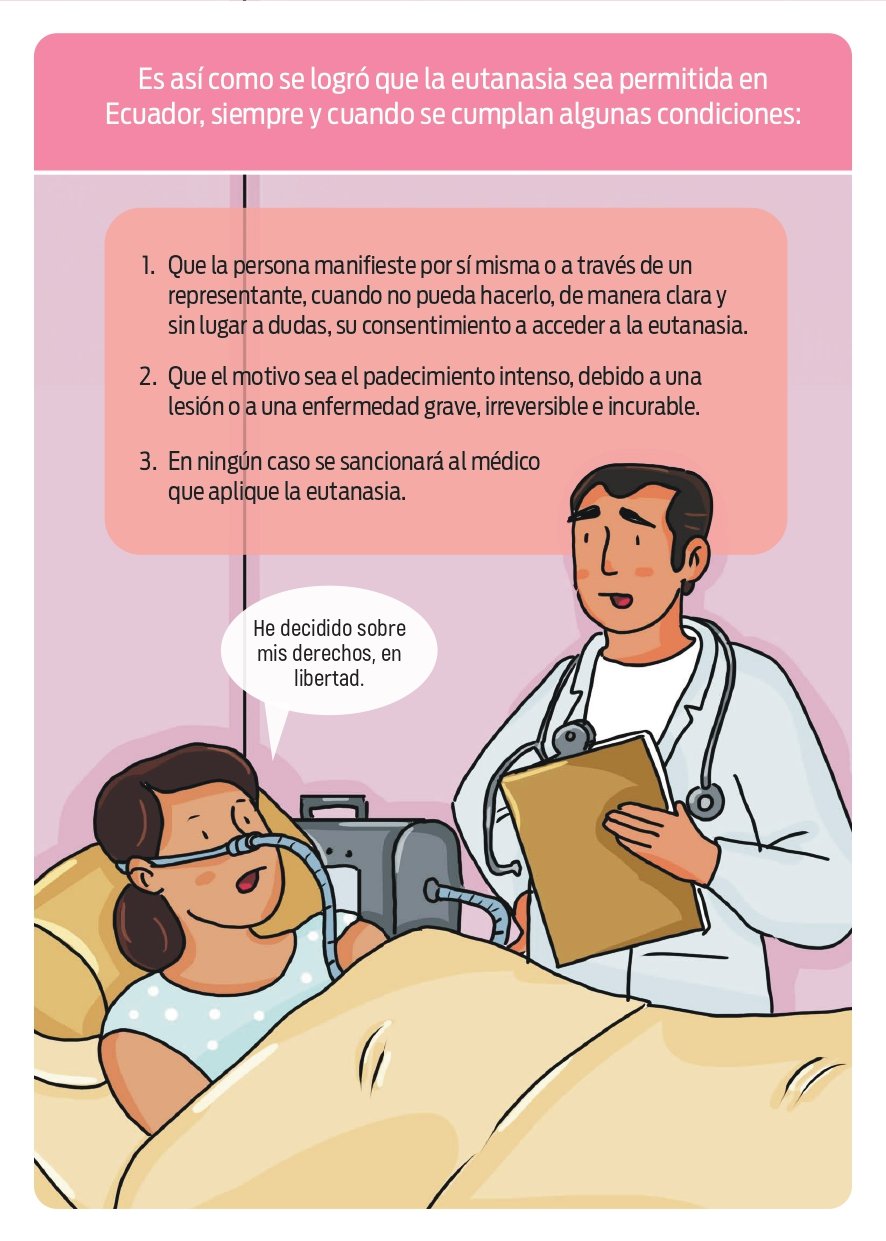 Es así como se logró que la eutanasia sea permitida en Ecuador, siempre y cuando se cumplan algunas condiciones:

1. Que la persona manifieste por sí misma o a través de un representante, cuando no pueda hacerlo, de manera clara y sin lugar a dudas, su consentimiento a acceder a la eutanasia.

2. Que el motivo sea el padecimiento intenso, debido a una lesión o a una enfermedad grave, irreversible e incurable.

3. En ningún caso se sancionará al médico que aplique la eutanasia.

He decidido sobre mis derechos, en libertad.